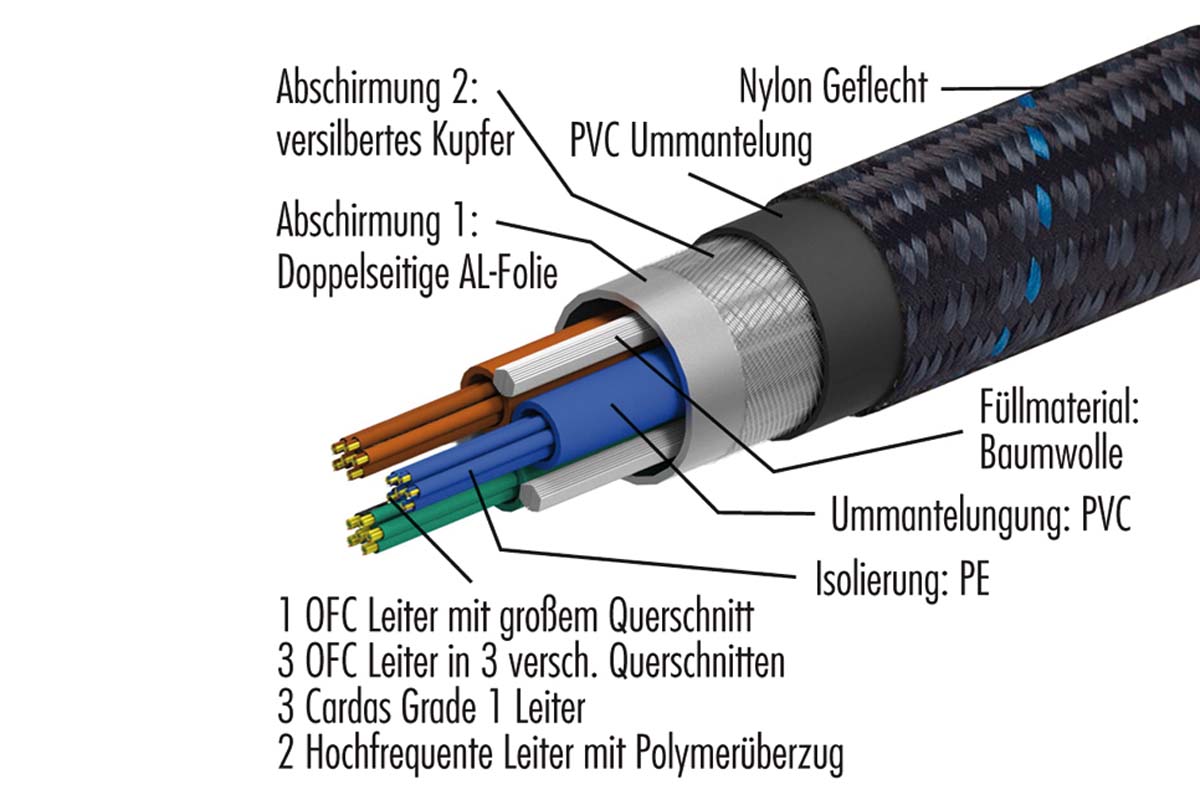 Abschirmung 2:
versilbertes Kupfer

Nylon Geflecht

PVC Ummantelung

Abschirmung 1:
Doppelseitige AL-Folie

Füllmaterial:
Baumwolle

Ummantelungung: PVC

Isolierung: PE

1 OFC Leiter mit großem Querschnitt
3 OFC Leiter in 3 versch. Querschnitten
3 Cardas Grade 1 Leiter
2 Hochfrequente Leiter mit Polymerüberzug